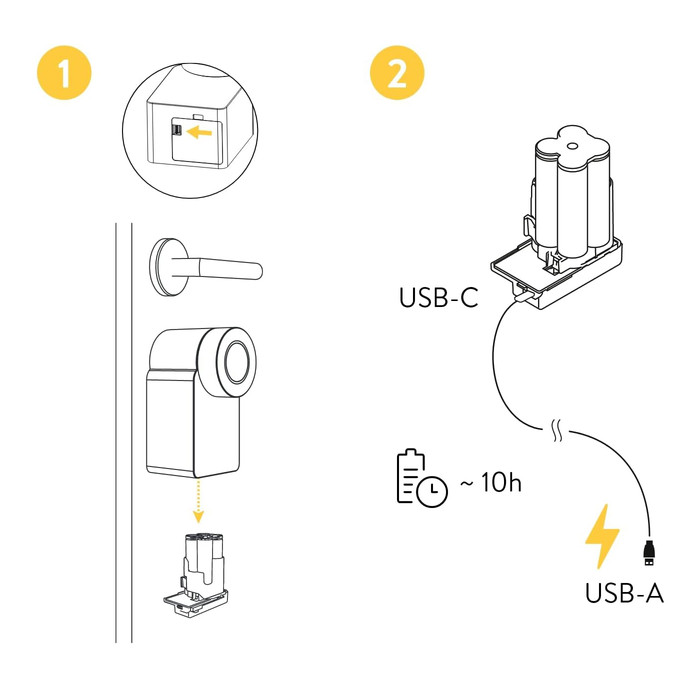 1

2

USB-C

~ 10h

USB-A