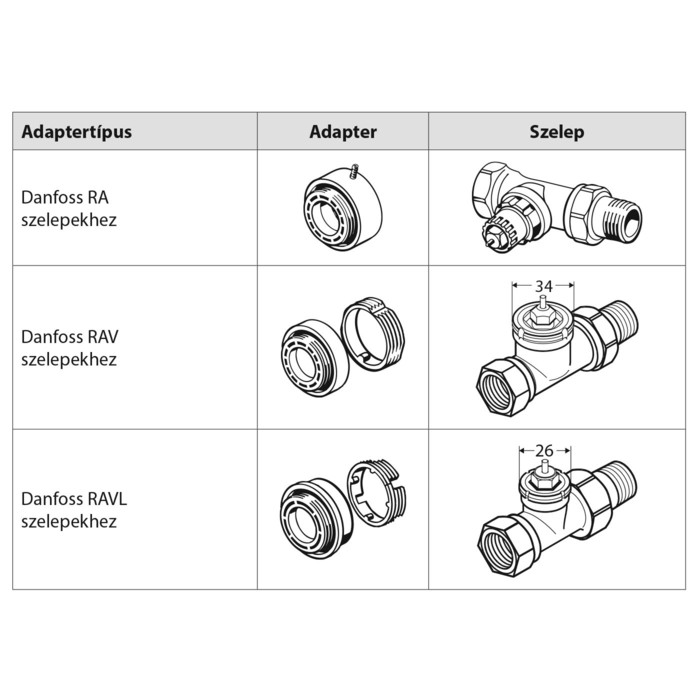 | Adaptertípus | Adapter | Szelep |
|---|---|---|
| Danfoss RA szelepekhez | | |
| Danfoss RAV szelepekhez | | 34 |
| Danfoss RAVL szelepekhez | | 26 |